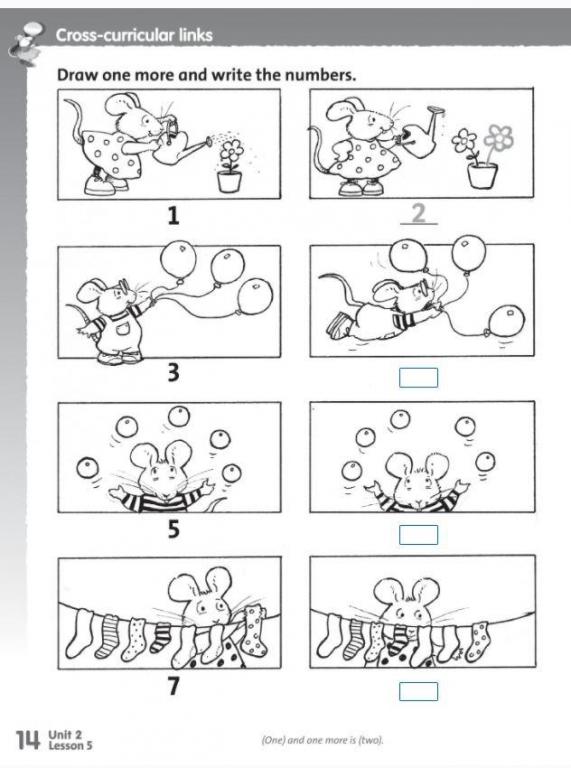 Cross-curricular links

Draw one more and write the numbers.

1

2

3

5

7

14 Unit 2 Lesson 5

(One) and one more is (two).