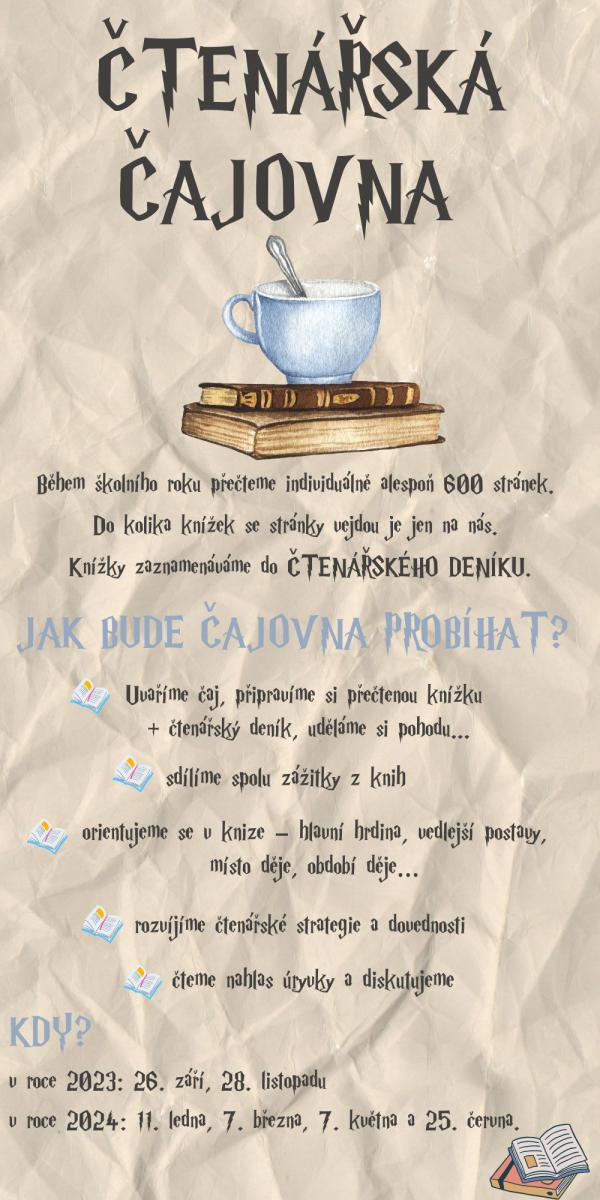 ČTENÁŘSKÁ ČAJOVNA

Během školního roku přečteme individuálně alespoň 600 stránek. Do kolika knížek se stránky vejdou je jen na nás. Knížky zaznamenáváme do ČTENÁŘSKÉHO DENÍKU.

JAK BUDE ČAJOVNA PROBÍHAT?

Uvaříme čaj, připravíme si přečtenou knížku + čtenářský deník, uděláme si pohodu...

sdílíme spolu zážitky z knih

orientujeme se v knize – hlavní hrdina, vedlejší postavy, místo děje, období děje...

rozvíjíme čtenářské strategie a dovednosti

čteme nahlas úryvky a diskutujeme

KDY?

v roce 2023: 26. září, 28. listopadu

v roce 2024: 11. ledna, 7. března, 7. května a 25. června.