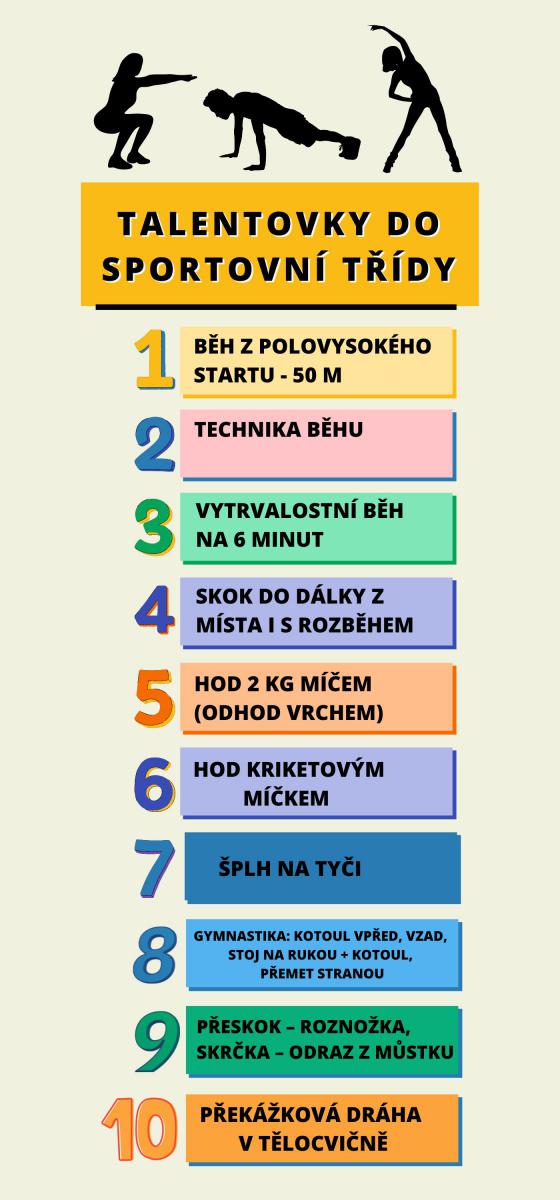 TALENTOVKY DO SPORTOVNÍ TŘÍDY

1 BĚH Z POLOVYSOKÉHO STARTU - 50 M

2 TECHNIKA BĚHU

3 VYTRVALOSTNÍ BĚH NA 6 MINUT

4 SKOK DO DÁLKY Z MÍSTA I S ROZBĚHEM

5 HOD 2 KG MÍČEM (ODHOD VRCHEM)

6 HOD KRIKETOVÝM MÍČKEM

7 ŠPLH NA TYČI

8 GYMNASTIKA: KOTOUL VPŘED, VZAD, STOJ NA RUKOU + KOTOUL, PŘEMET STRANOU

9 PŘESKOK – ROZNOŽKA, SKRČKA – ODRAZ Z MŮSTKU

10 PŘEKÁŽKOVÁ DRÁHA V TĚLOCVIČNĚ